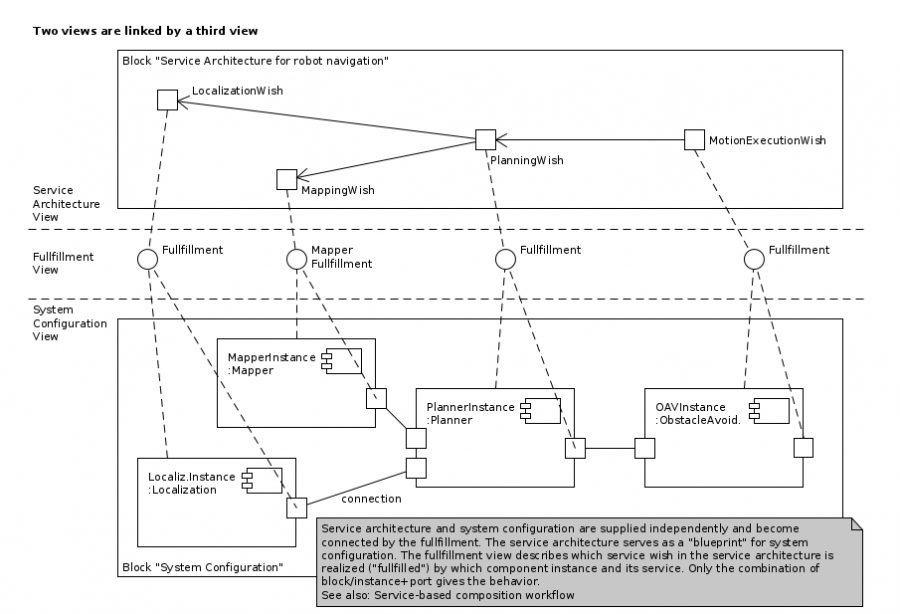 Two views are linked by a third view

Block "Service Architecture for robot navigation"

LocalizationWish

PlanningWish

MotionExecutionWish

MappingWish

Service Architecture View

Fullfillment View

Fullfillment

Mapper Fullfillment

Fullfillment

Fullfillment

System Configuration View

MapperInstance :Mapper

PlannerInstance :Planner

OAVInstance :ObstacleAvoid.

Localiz.Instance :Localization

connection

Block "System Configuration"

Service architecture and system configuration are supplied independently and become connected by the fullfillment. The service architecture serves as a "blueprint" for system configuration. The fullfillment view describes which service wish in the service architecture is realized ("fullfilled") by which component instance and its service. Only the combination of block/instance+port gives the behavior.
See also: Service-based composition workflow